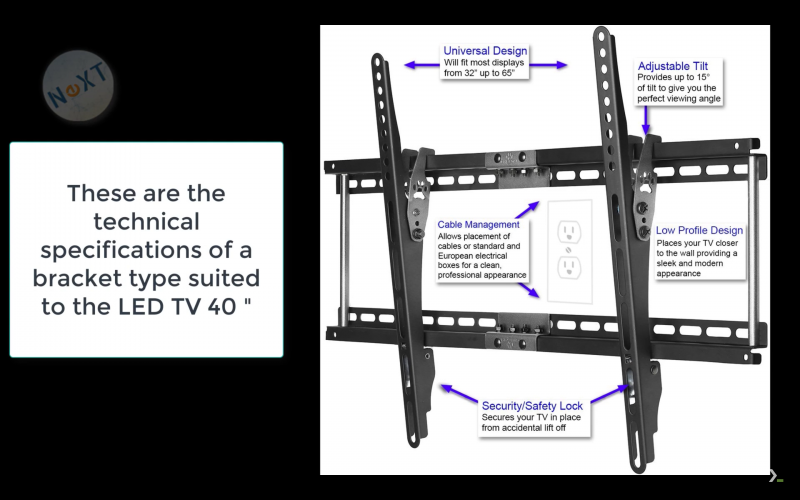 NeXT

These are the technical specifications of a bracket type suited to the LED TV 40 "

Universal Design
Will fit most displays from 32" up to 65"

Adjustable Tilt
Provides up to 15° of tilt to give you the perfect viewing angle

Cable Management
Allows placement of cables or standard and European electrical boxes for a clean, professional appearance

Low Profile Design
Places your TV closer to the wall providing a sleek and modern appearance

Security/Safety Lock
Secures your TV in place from accidental lift off